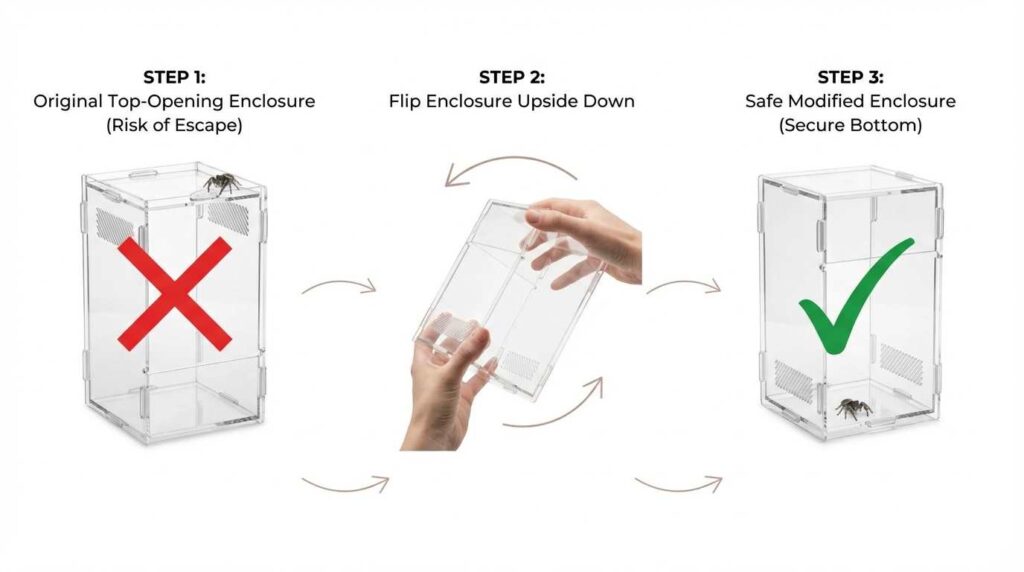 STEP 1:
Original Top-Opening Enclosure
(Risk of Escape)

STEP 2:
Flip Enclosure Upside Down

STEP 3:
Safe Modified Enclosure
(Secure Bottom)